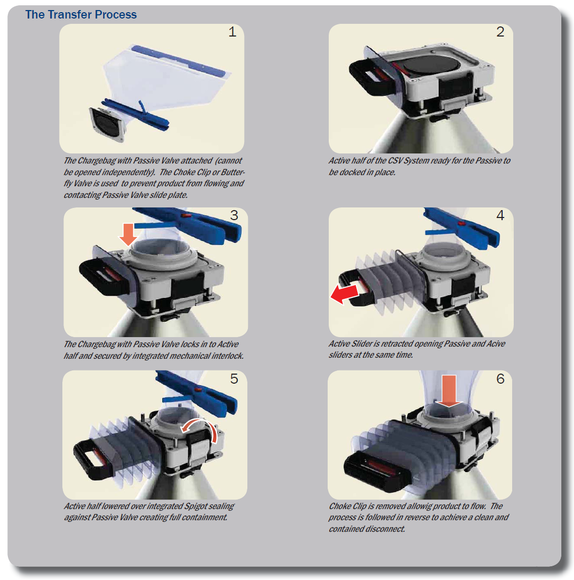 The Transfer Process

1

The Chargebag with Passive Valve attached (cannot be opened independently). The Choke Clip or Butterfly Valve is used to prevent product from flowing and contacting Passive Valve slide plate.

2

Active half of the CSV System ready for the Passive to be docked in place.

3

The Chargebag with Passive Valve locks in to Active half and secured by integrated mechanical interlock.

4

Active Slider is retracted opening Passive and Acive sliders at the same time.

5

Active half lowered over integrated Spigot sealing against Passive Valve creating full containment.

6

Choke Clip is removed allowig product to flow. The process is followed in reverse to achieve a clean and contained disconnect.