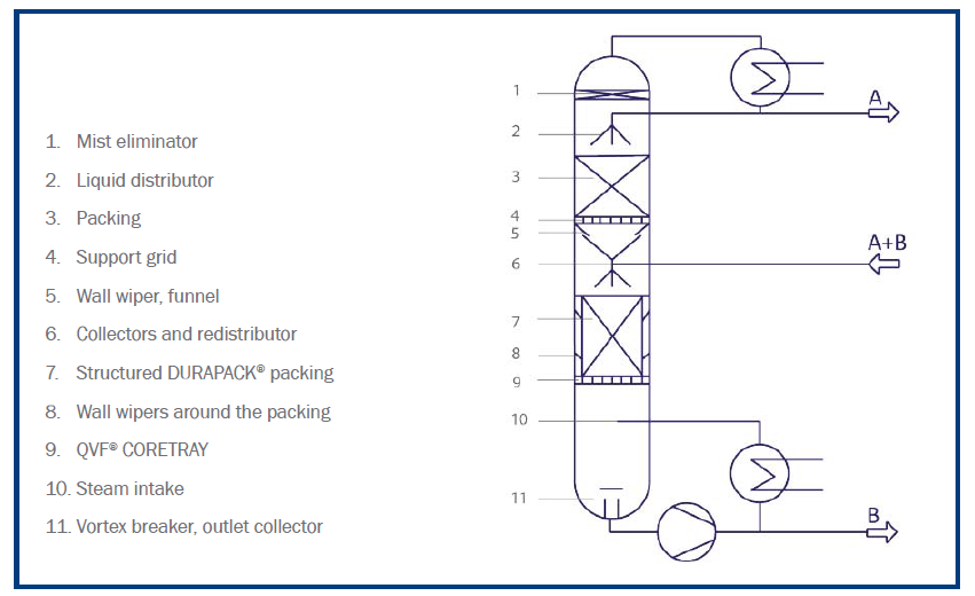 1. Mist eliminator
2. Liquid distributor
3. Packing
4. Support grid
5. Wall wiper, funnel
6. Collectors and redistributor
7. Structured DURAPACK® packing
8. Wall wipers around the packing
9. QVF® CORETRAY
10. Steam intake
11. Vortex breaker, outlet collector

1
2
3
4
5
6
7
8
9
10
11

A
A+B
B