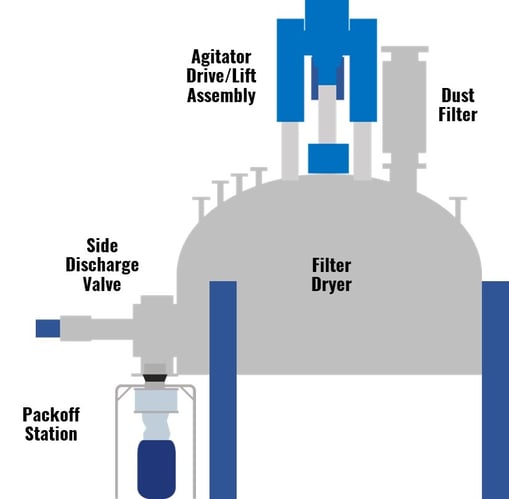 Agitator Drive/Lift Assembly

Dust Filter

Side Discharge Valve

Filter Dryer

Packoff Station